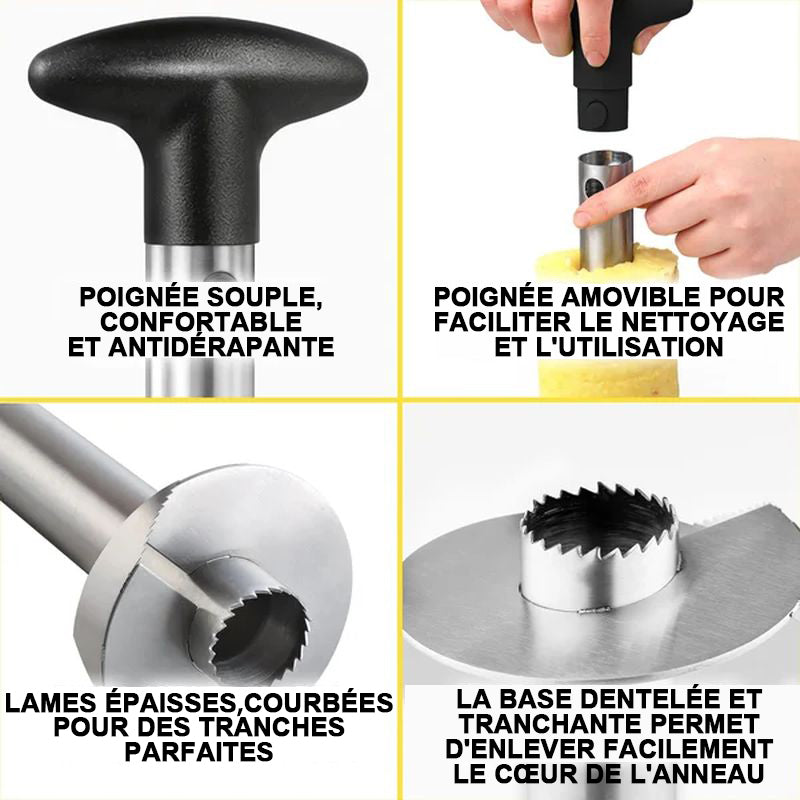 POIGNÉE SOUPLE, CONFORTABLE ET ANTIDÉRAPANTE

POIGNÉE AMOVIBLE POUR FACILITER LE NETTOYAGE ET L'UTILISATION

LAMES ÉPAISSES,COURBÉES POUR DES TRANCHES PARFAITES

LA BASE DENTELÉE ET TRANCHANTE PERMET D'ENLEVER FACILEMENT LE CŒUR DE L'ANNEAU