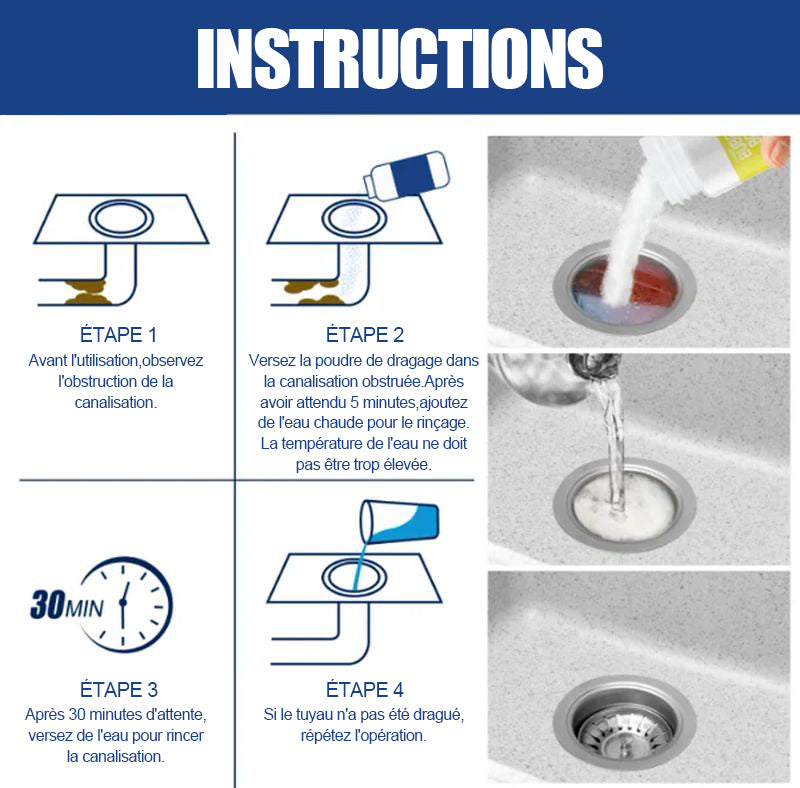 INSTRUCTIONS

ÉTAPE 1
Avant l'utilisation,observez l'obstruction de la canalisation.

ÉTAPE 2
Versez la poudre de dragage dans la canalisation obstruée.Après avoir attendu 5 minutes,ajoutez de l'eau chaude pour le rinçage. La température de l'eau ne doit pas être trop élevée.

30MIN

ÉTAPE 3
Après 30 minutes d'attente, versez de l'eau pour rincer la canalisation.

ÉTAPE 4
Si le tuyau n'a pas été dragué, répétez l'opération.