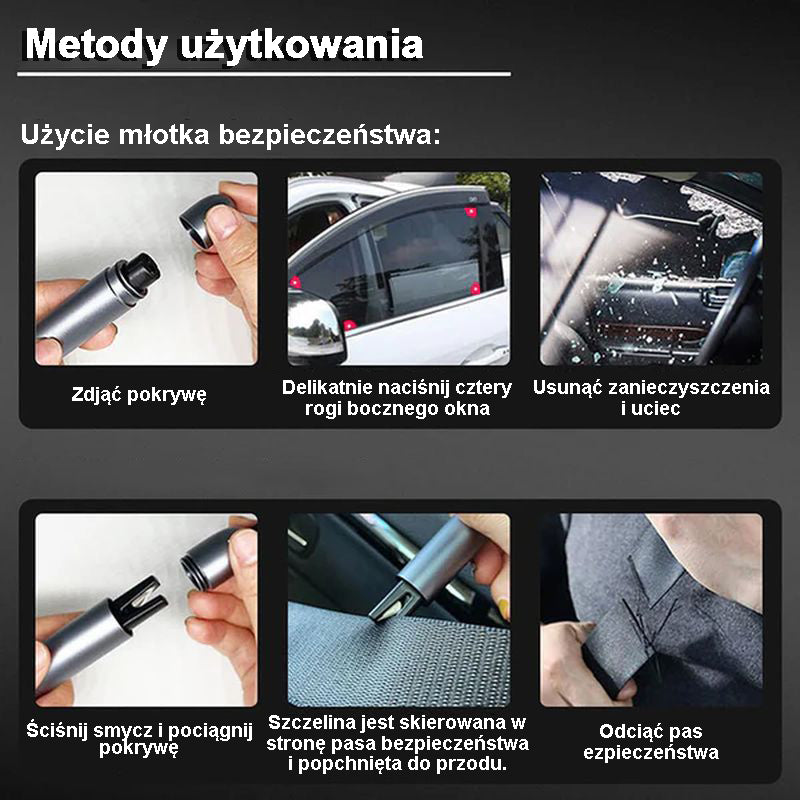 Metody użytkowania

Użycie młotka bezpieczeństwa:

Zdjąć pokrywę

Delikatnie naciśnij cztery rogi bocznego okna

Usunąć zanieczyszczenia i uciec

Ściśnij smycz i pociągnij pokrywę

Szczelina jest skierowana w stronę pasa bezpieczeństwa i popchnięta do przodu.

Odciąć pas ezpieczeństwa