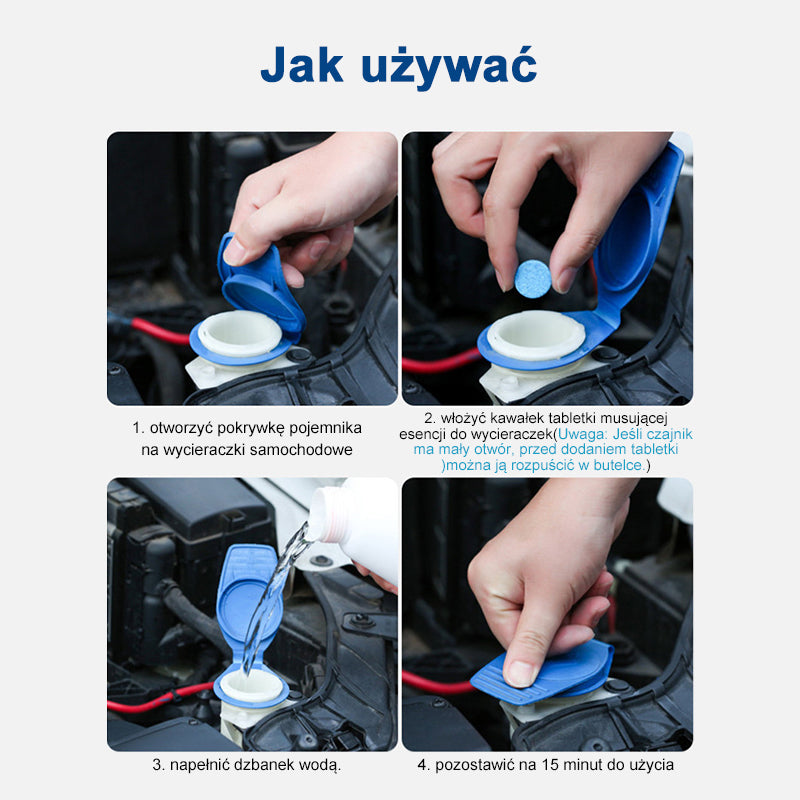 Jak używać

1. otworzyć pokrywkę pojemnika na wycieraczki samochodowe

2. włożyć kawałek tabletki musującej esencji do wycieraczek(Uwaga: Jeśli czajnik ma mały otwór, przed dodaniem tabletki )można ją rozpuścić w butelce.)

3. napełnić dzbanek wodą.

4. pozostawić na 15 minut do użycia