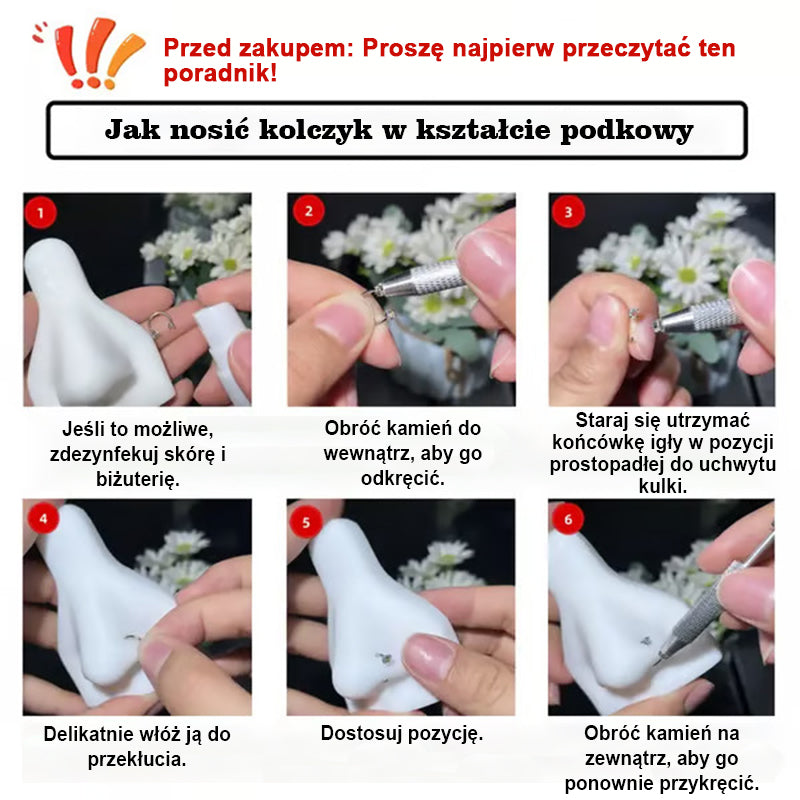 Przed zakupem: Proszę najpierw przeczytać ten poradnik!

Jak nosić kolczyk w kształcie podkowy

1

Jeśli to możliwe, zdezynfekuj skórę i biżuterię.

2

Obróć kamień do wewnątrz, aby go odkręcić.

3

Staraj się utrzymać końcówkę igły w pozycji prostopadłej do uchwytu kulki.

4

Delikatnie włóż ją do przekłucia.

5

Dostosuj pozycję.

6

Obróć kamień na zewnątrz, aby go ponownie przykręcić.