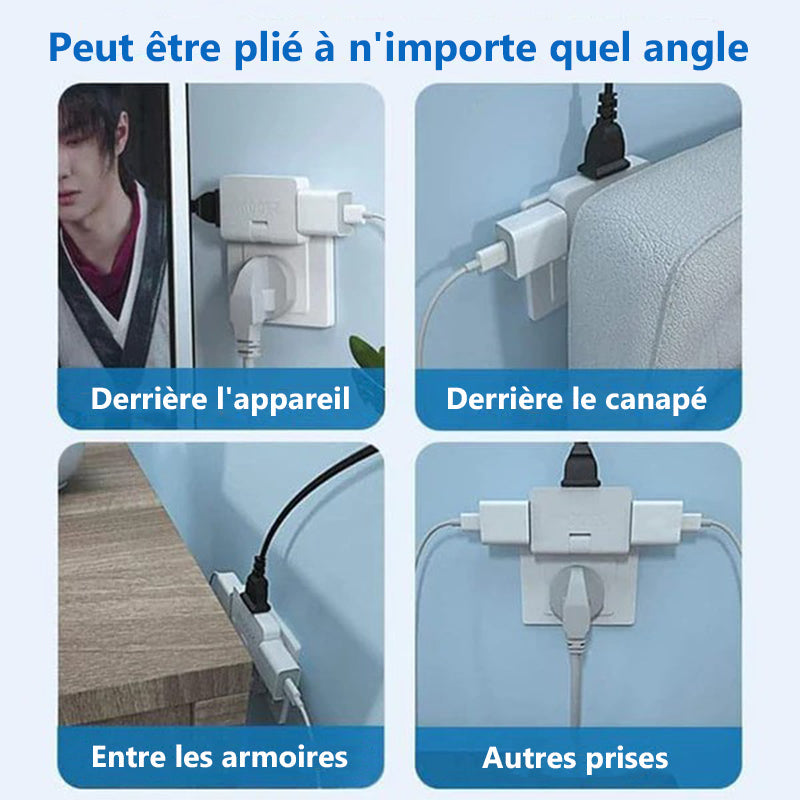 Peut être plié à n'importe quel angle

Derrière l'appareil

Derrière le canapé

Entre les armoires

Autres prises