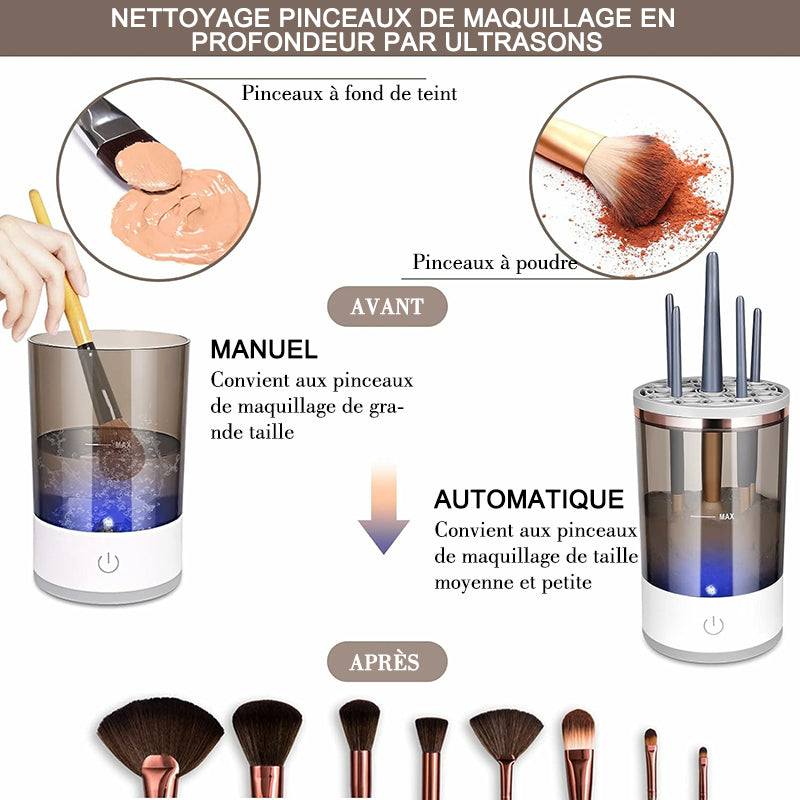 NETTOYAGE PINCEAUX DE MAQUILLAGE EN PROFONDEUR PAR ULTRASONS

Pinceaux à fond de teint

Pinceaux à poudre

AVANT

MANUEL
Convient aux pinceaux de maquillage de grande taille

MAX

AUTOMATIQUE
Convient aux pinceaux de maquillage de taille moyenne et petite

MAX

APRÈS