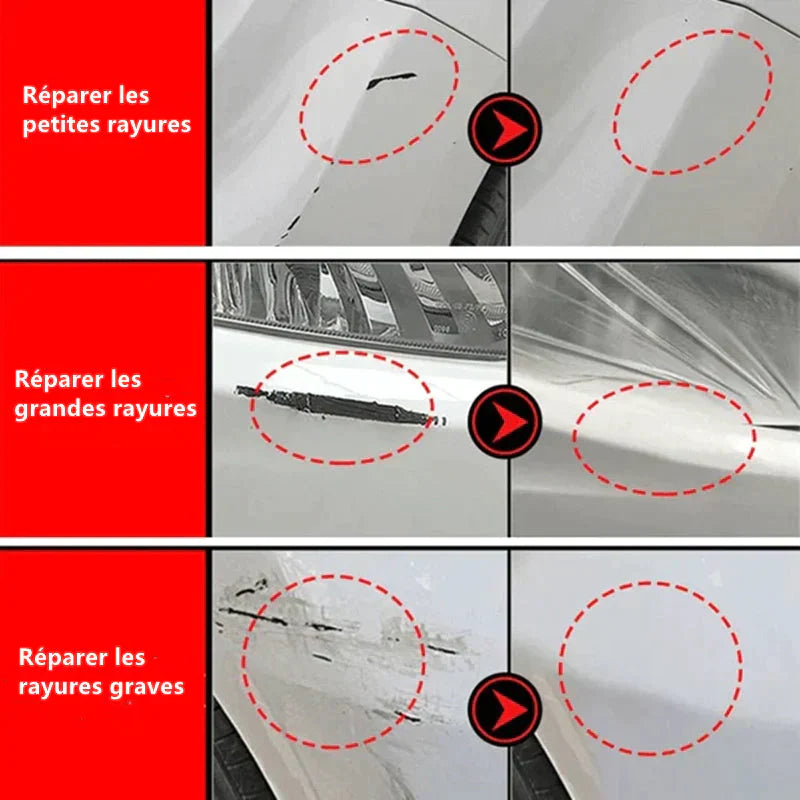 Réparer les petites rayures

Réparer les grandes rayures

Réparer les rayures graves