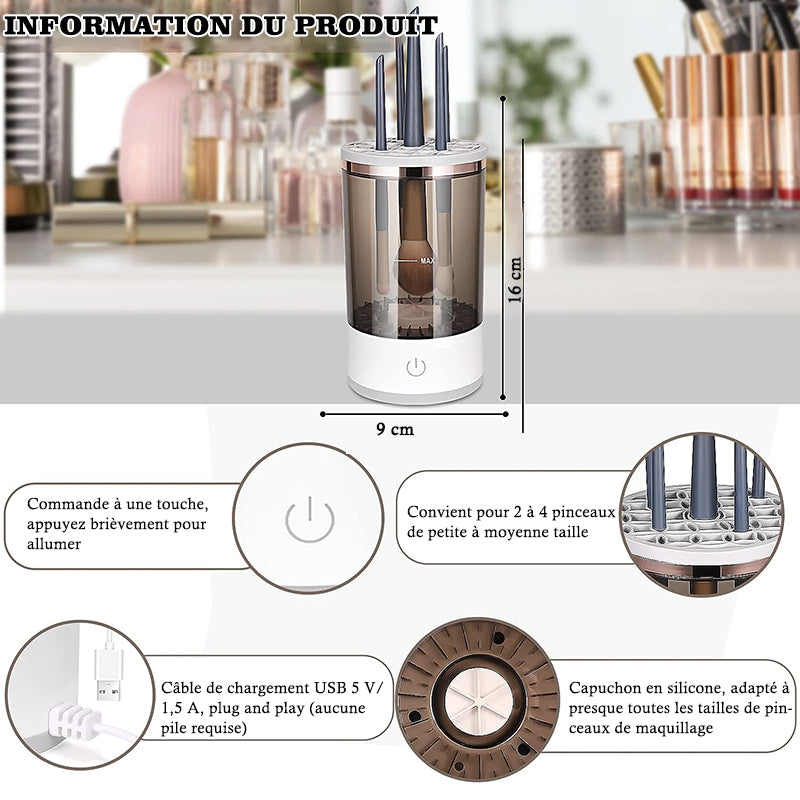 INFORMATION DU PRODUIT

MAX

16 cm

9 cm

Commande à une touche, appuyez brièvement pour allumer

Convient pour 2 à 4 pinceaux de petite à moyenne taille

Câble de chargement USB 5 V/ 1,5 A, plug and play (aucune pile requise)

Capuchon en silicone, adapté à presque toutes les tailles de pinceaux de maquillage