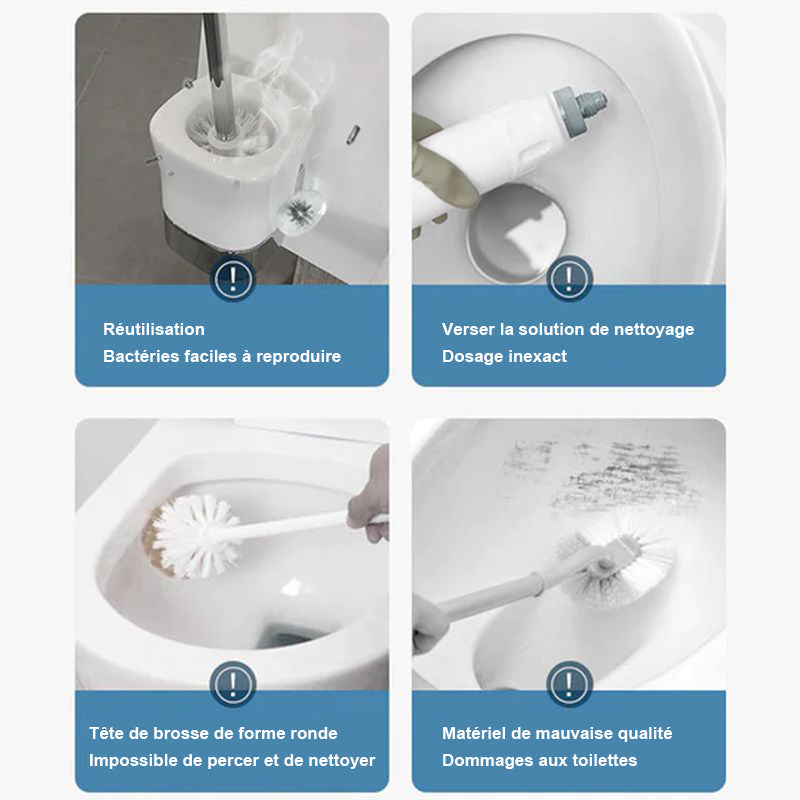 !

Réutilisation
Bactéries faciles à reproduire

!

Verser la solution de nettoyage
Dosage inexact

!

Tête de brosse de forme ronde
Impossible de percer et de nettoyer

!

Matériel de mauvaise qualité
Dommages aux toilettes