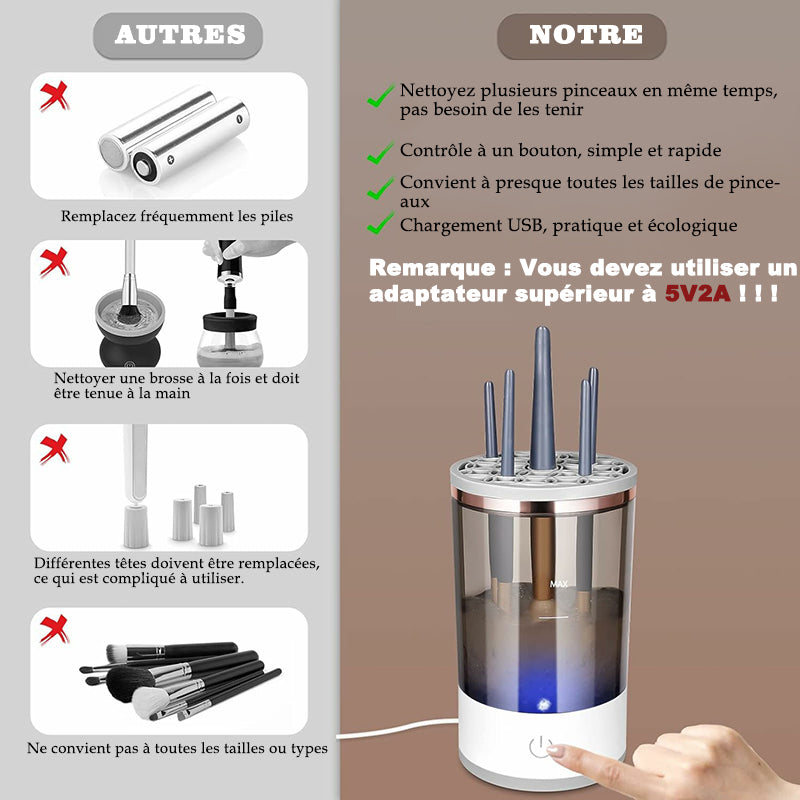 AUTRES

Remplacez fréquemment les piles

Nettoyer une brosse à la fois et doit être tenue à la main

Différentes têtes doivent être remplacées, ce qui est compliqué à utiliser.

Ne convient pas à toutes les tailles ou types

NOTRE

Nettoyez plusieurs pinceaux en même temps, pas besoin de les tenir

Contrôle à un bouton, simple et rapide

Convient à presque toutes les tailles de pinceaux

Chargement USB, pratique et écologique

Remarque : Vous devez utiliser un adaptateur supérieur à 5V2A ! ! !

MAX