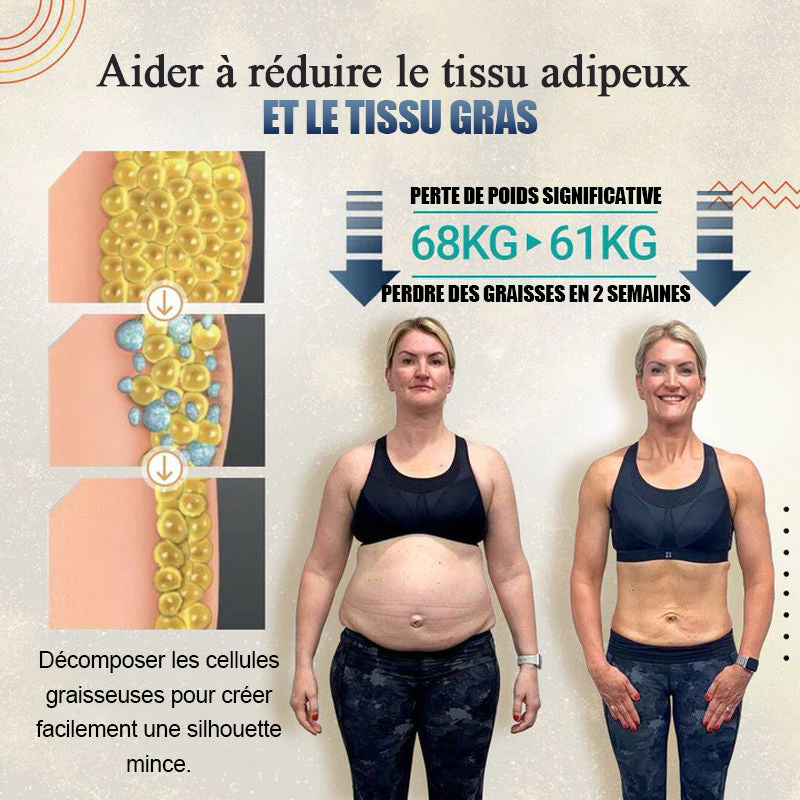 Aider à réduire le tissu adipeux
ET LE TISSU GRAS

PERTE DE POIDS SIGNIFICATIVE
68KG ▸ 61KG
PERDRE DES GRAISSES EN 2 SEMAINES

Décomposer les cellules graisseuses pour créer facilement une silhouette mince.