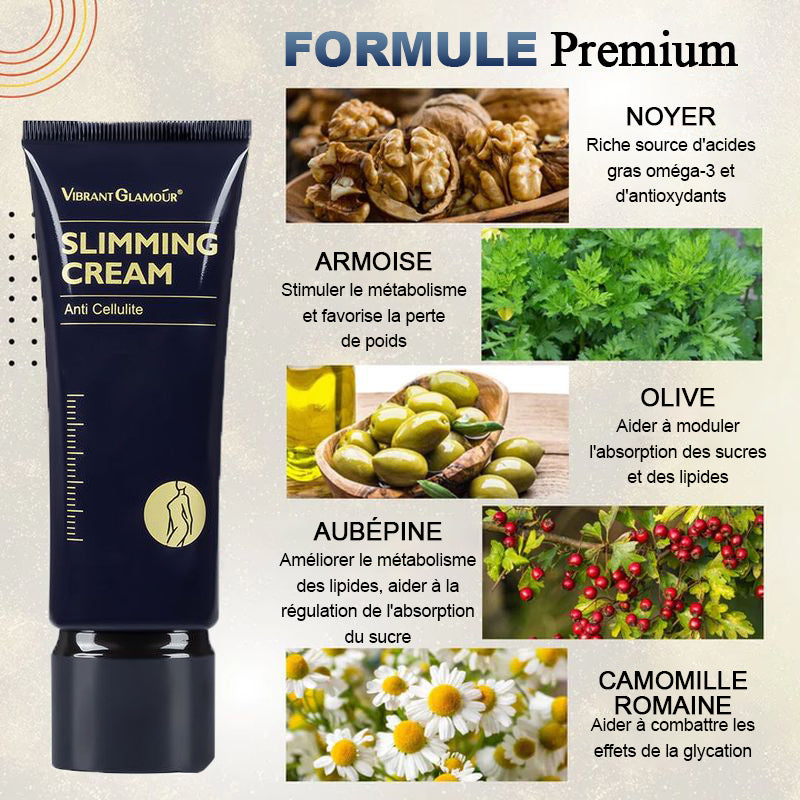 FORMULE Premium

VIBRANT GLAMOUR®

SLIMMING CREAM

Anti Cellulite

NOYER
Riche source d'acides gras oméga-3 et d'antioxydants

ARMOISE
Stimuler le métabolisme et favorise la perte de poids

OLIVE
Aider à moduler l'absorption des sucres et des lipides

AUBÉPINE
Améliorer le métabolisme des lipides, aider à la régulation de l'absorption du sucre

CAMOMILLE ROMAINE
Aider à combattre les effets de la glycation