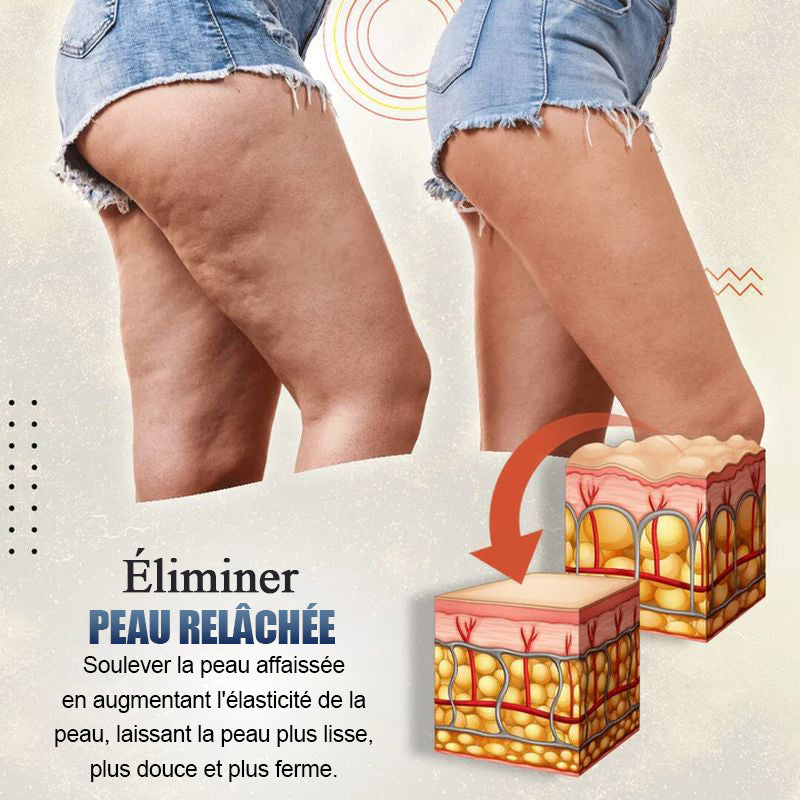 Éliminer
PEAU RELÂCHÉE

Soulever la peau affaissée en augmentant l'élasticité de la peau, laissant la peau plus lisse, plus douce et plus ferme.