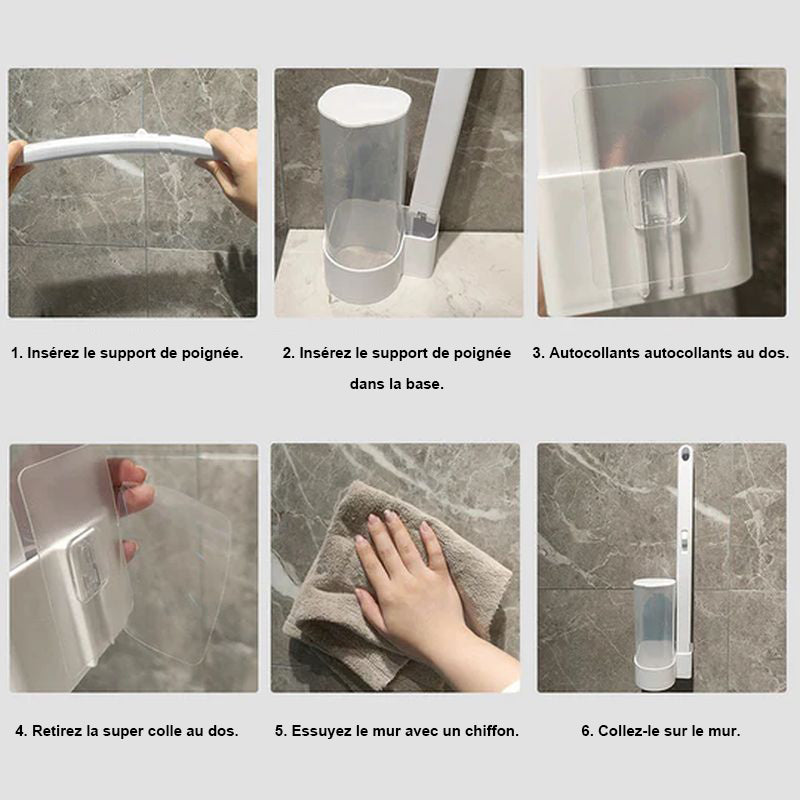 1. Insérez le support de poignée.

2. Insérez le support de poignée dans la base.

3. Autocollants autocollants au dos.

4. Retirez la super colle au dos.

5. Essuyez le mur avec un chiffon.

6. Collez-le sur le mur.